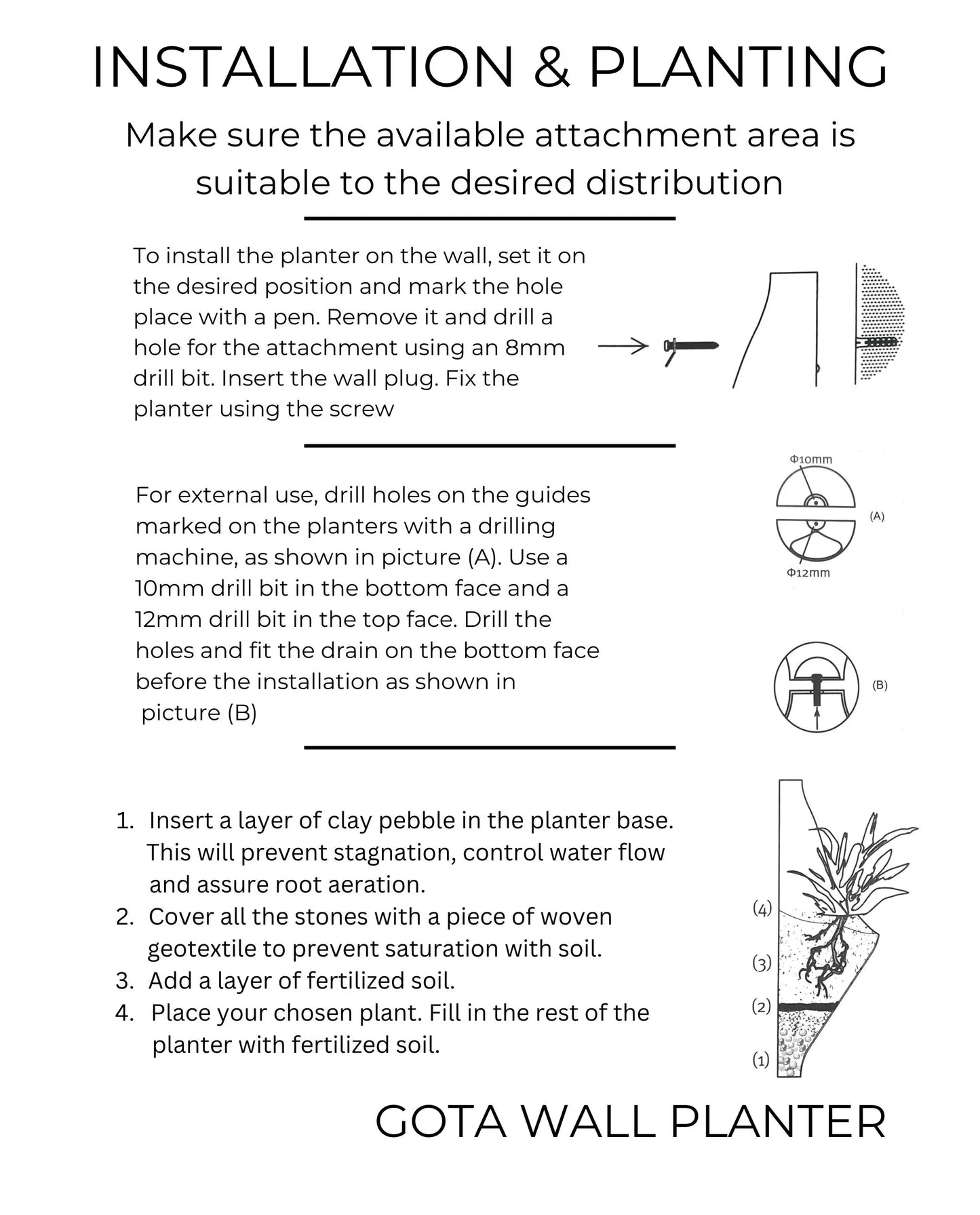 INSTALLATION & PLANTING

Make sure the available attachment area is suitable to the desired distribution

To install the planter on the wall, set it on the desired position and mark the hole place with a pen. Remove it and drill a hole for the attachment using an 8mm drill bit. Insert the wall plug. Fix the planter using the screw

For external use, drill holes on the guides marked on the planters with a drilling machine, as shown in picture (A). Use a 10mm drill bit in the bottom face and a 12mm drill bit in the top face. Drill the holes and fit the drain on the bottom face before the installation as shown in picture (B)

Φ10mm

(A)

Φ12mm

(B)

1. Insert a layer of clay pebble in the planter base. This will prevent stagnation, control water flow and assure root aeration.
2. Cover all the stones with a piece of woven geotextile to prevent saturation with soil.
3. Add a layer of fertilized soil.
4. Place your chosen plant. Fill in the rest of the planter with fertilized soil.

(4)
(3)
(2)
(1)

GOTA WALL PLANTER